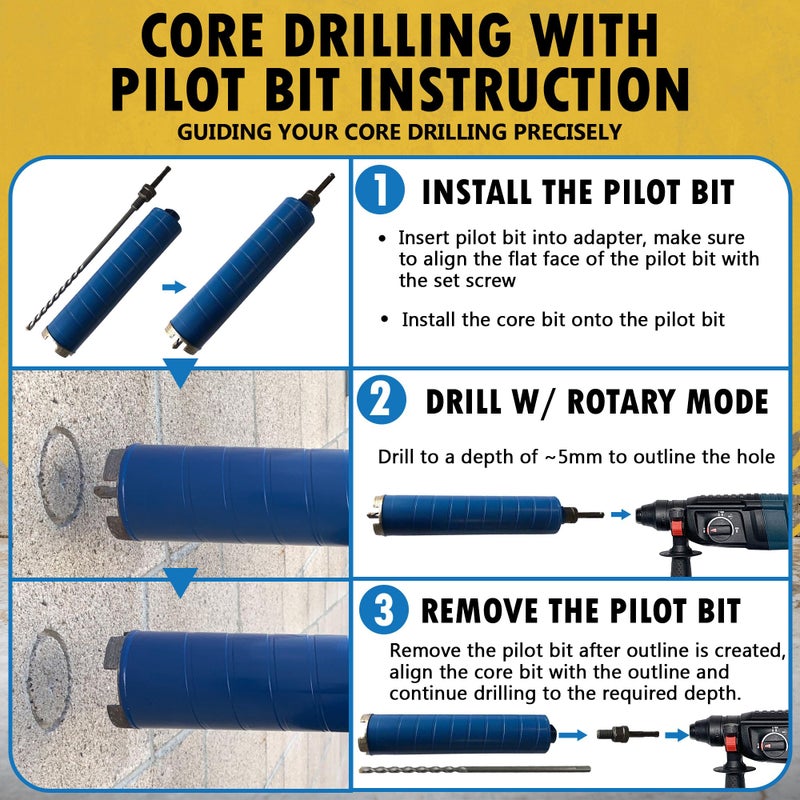 CORE DRILLING WITH PILOT BIT INSTRUCTION
GUIDING YOUR CORE DRILLING PRECISELY

1 INSTALL THE PILOT BIT

• Insert pilot bit into adapter, make sure to align the flat face of the pilot bit with the set screw

• Install the core bit onto the pilot bit

2 DRILL W/ ROTARY MODE

Drill to a depth of ~5mm to outline the hole

3 REMOVE THE PILOT BIT

Remove the pilot bit after outline is created, align the core bit with the outline and continue drilling to the required depth.